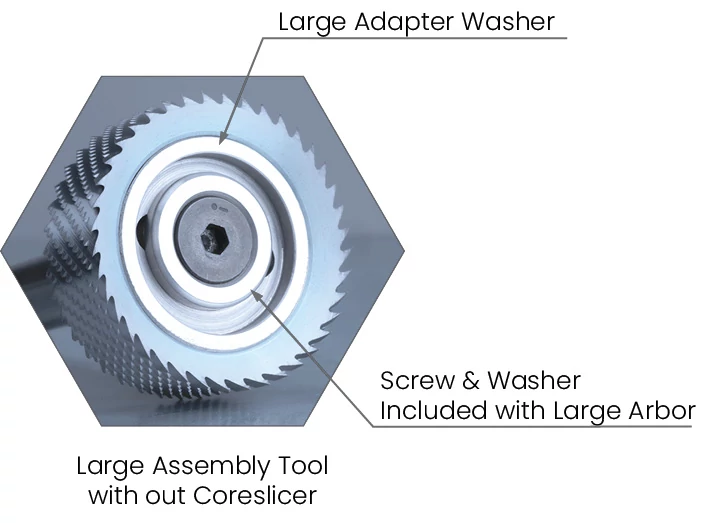 Large Adapter Washer

Screw & Washer
Included with Large Arbor

Large Assembly Tool
with out Coreslicer