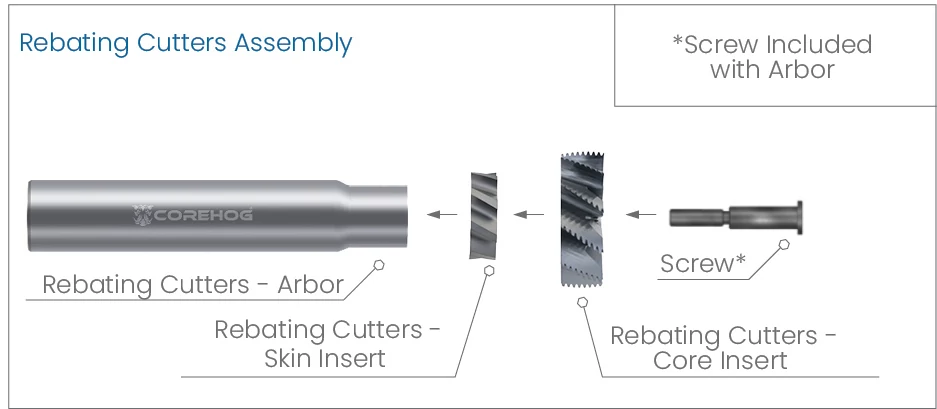 Rebating Cutters Assembly

*Screw Included with Arbor

COREHOG

Rebating Cutters - Arbor

Rebating Cutters - Skin Insert

Rebating Cutters - Core Insert

Screw*