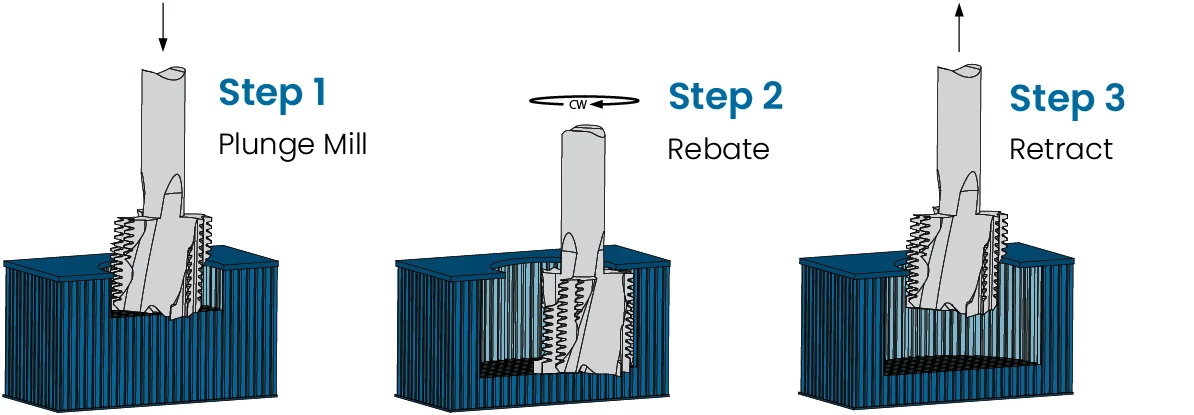 Step 1
Plunge Mill

CW
Step 2
Rebate

Step 3
Retract